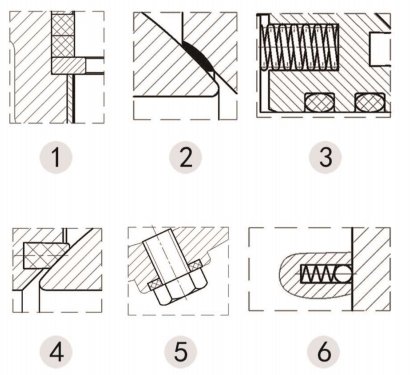 1

2

3

4

5

6